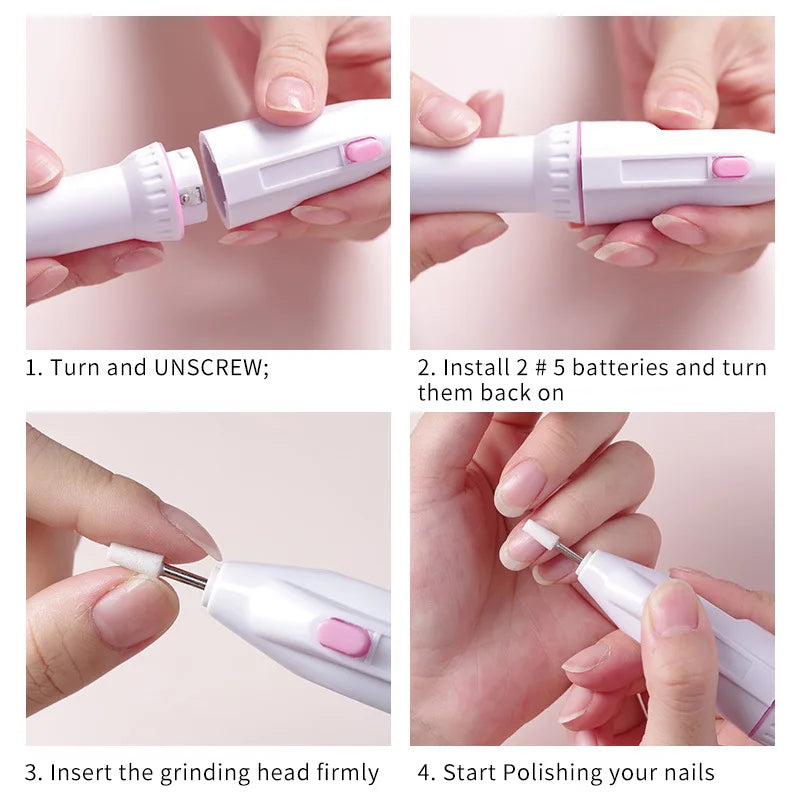 1. Turn and UNSCREW;

2. Install 2 # 5 batteries and turn them back on

3. Insert the grinding head firmly

4. Start Polishing your nails